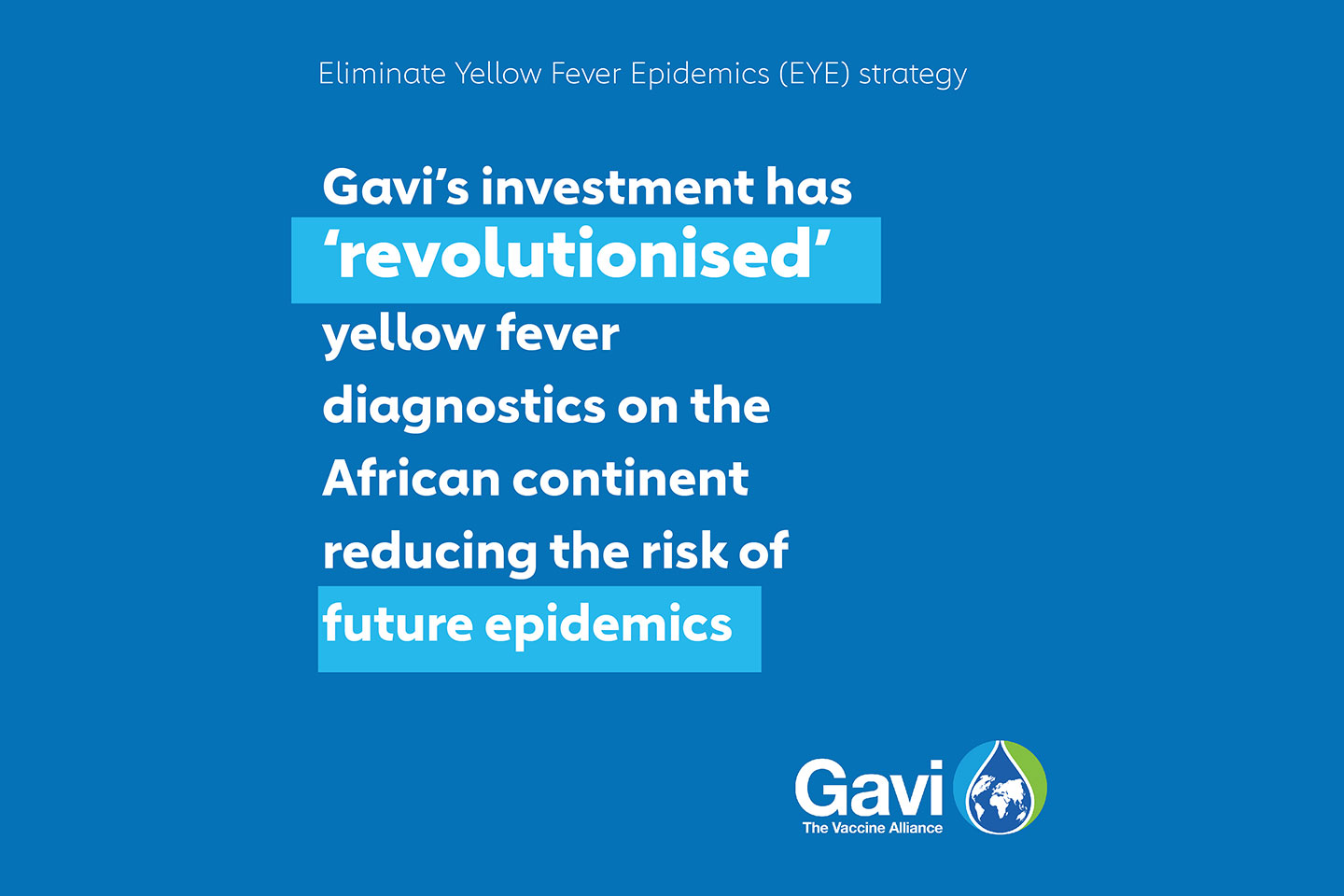 Eliminate Yellow Fever Epidemics (EYE) strategy

Gavi’s investment has ‘revolutionised’ yellow fever diagnostics on the African continent reducing the risk of future epidemics

Gavi
The Vaccine Alliance