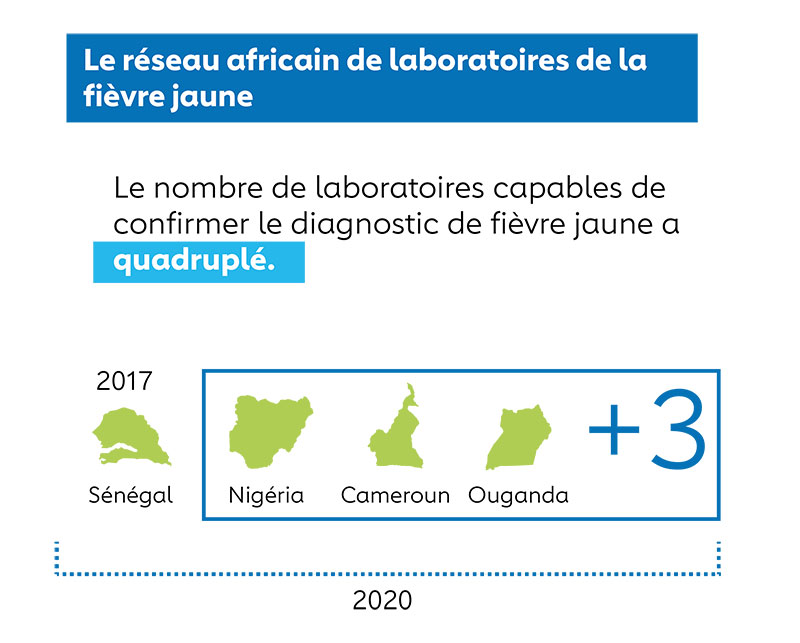 Le réseau africain de laboratoires de la fièvre jaune

Le nombre de laboratoires capables de confirmer le diagnostic de fièvre jaune a quadruplé.

2017

Sénégal

Nigéria

Cameroun

Ouganda

+3

2020