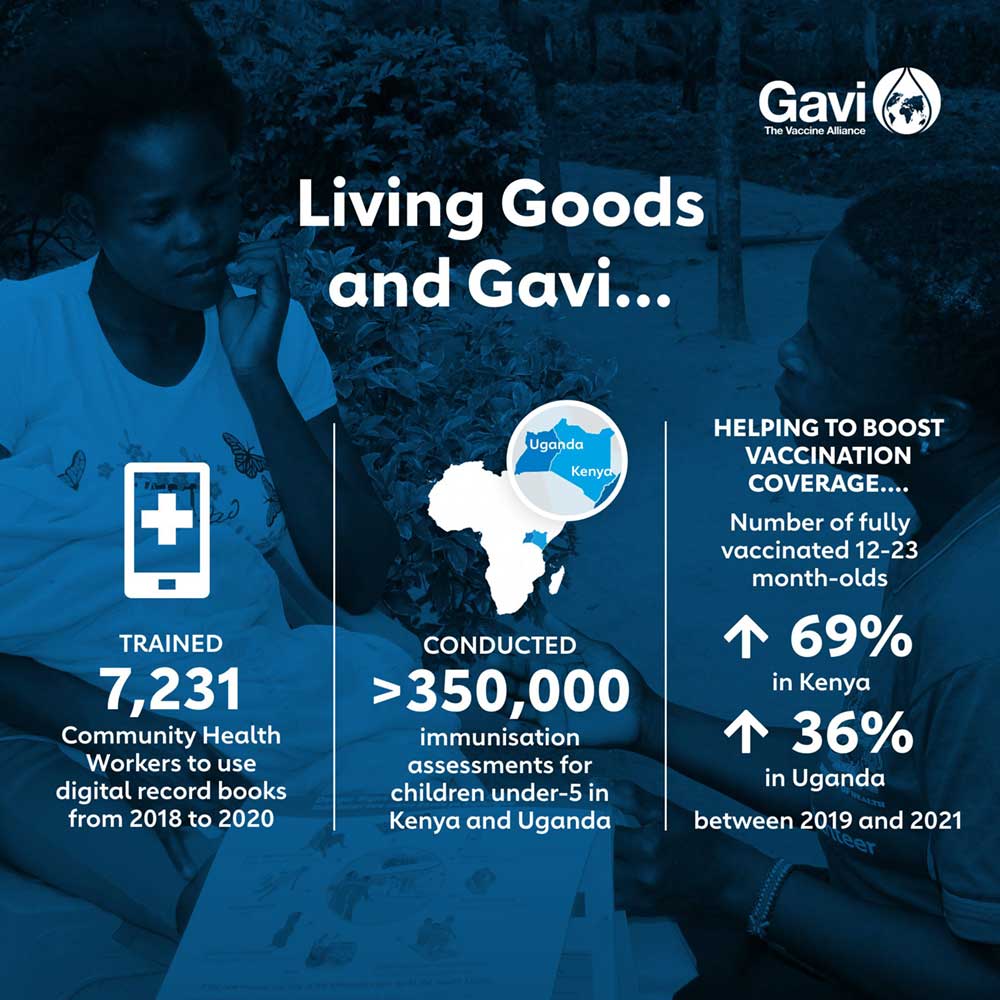 Gavi
The Vaccine Alliance

Living Goods and Gavi...

TRAINED
7,231
Community Health Workers to use digital record books from 2018 to 2020

Uganda
Kenya

CONDUCTED
>350,000
immunisation assessments for children under-5 in Kenya and Uganda

HELPING TO BOOST VACCINATION COVERAGE....
Number of fully vaccinated 12-23 month-olds

↑ 69%
in Kenya

↑ 36%
in Uganda

between 2019 and 2021